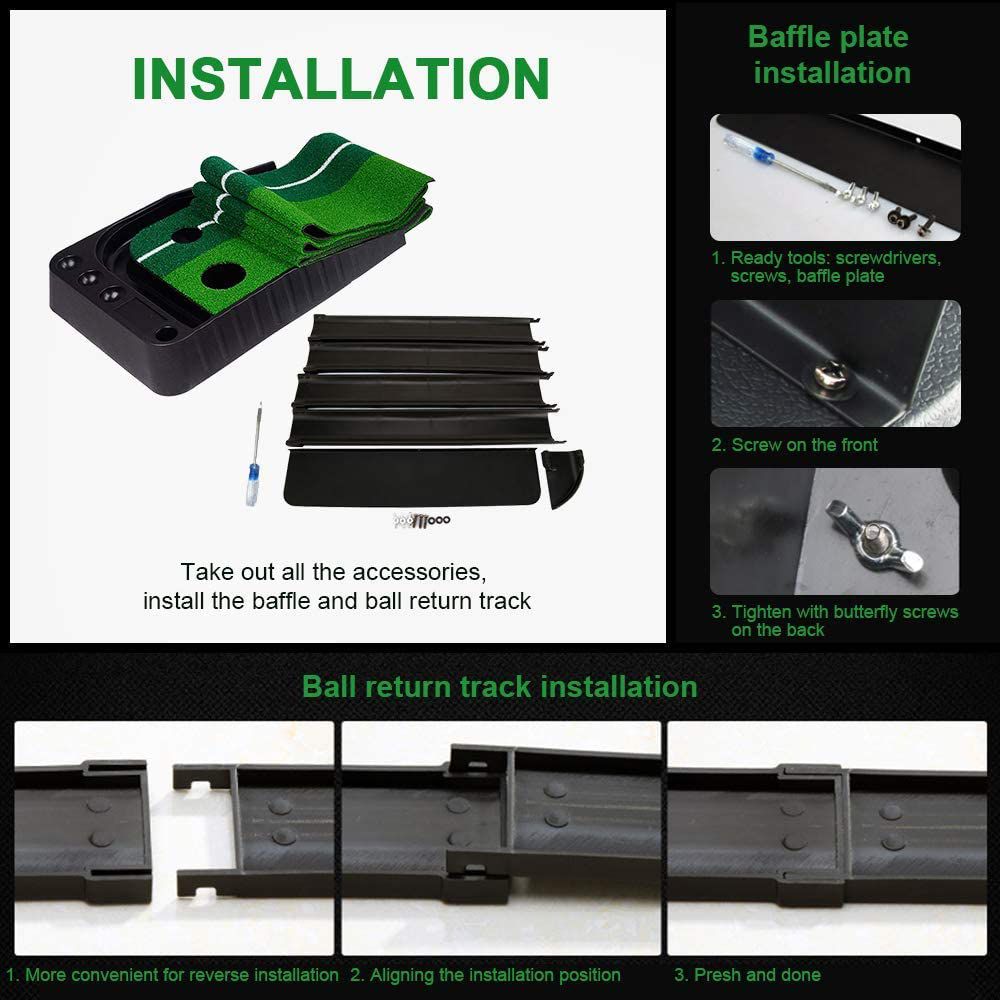 INSTALLATION

Take out all the accessories, install the baffle and ball return track

Baffle plate installation

1. Ready tools: screwdrivers, screws, baffle plate

2. Screw on the front

3. Tighten with butterfly screws on the back

Ball return track installation

1. More convenient for reverse installation

2. Aligning the installation position

3. Presh and done